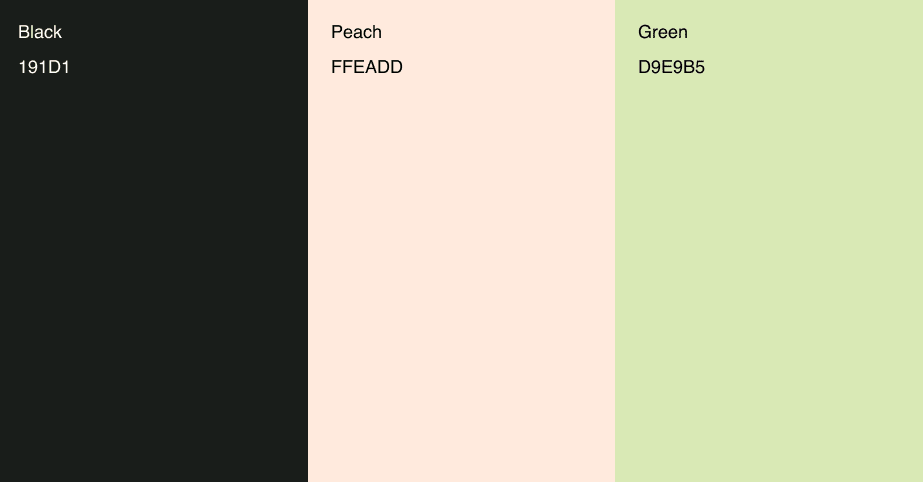 Black

191D1

Peach

FFEADD

Green

D9E9B5